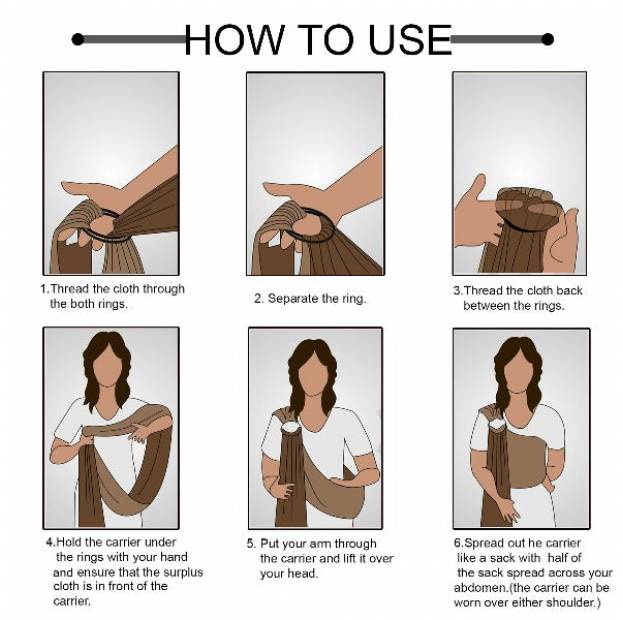 HOW TO USE

1.Thread the cloth through the both rings.

2. Separate the ring.

3.Thread the cloth back between the rings.

4.Hold the carrier under the rings with your hand and ensure that the surplus cloth is in front of the carrier.

5. Put your arm through the carrier and lift it over your head.

6.Spread out he carrier like a sack with half of the sack spread across your abdomen.(the carrier can be worn over either shoulder.)